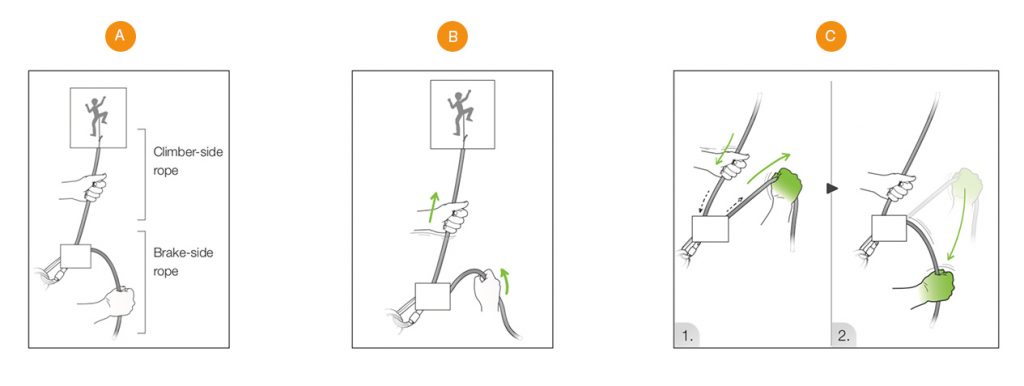 A

Climber-side rope

Brake-side rope

B

C

1.

2.