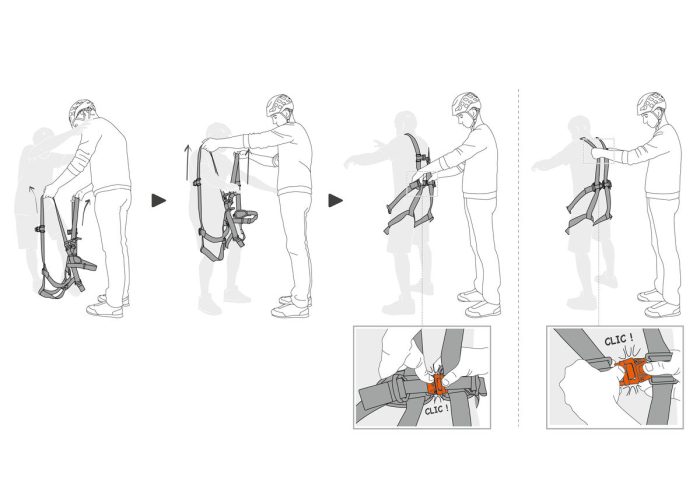 CLIC !

CLIC !