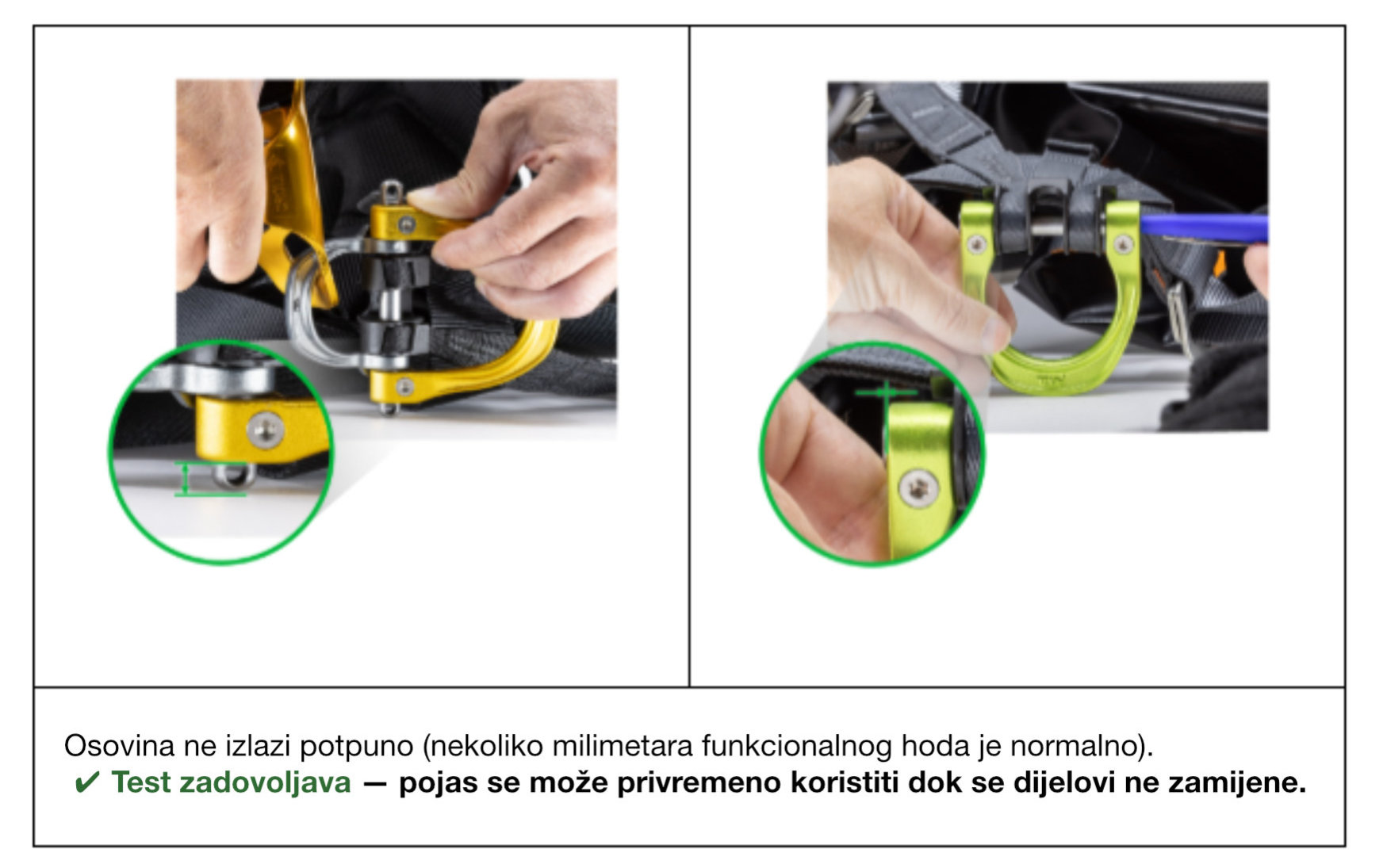 Osovina ne izlazi potpuno (nekoliko milimetara funkcionalnog hoda je normalno).
✔ Test zadovoljava — pojas se može privremeno koristiti dok se dijelovi ne zamijene.