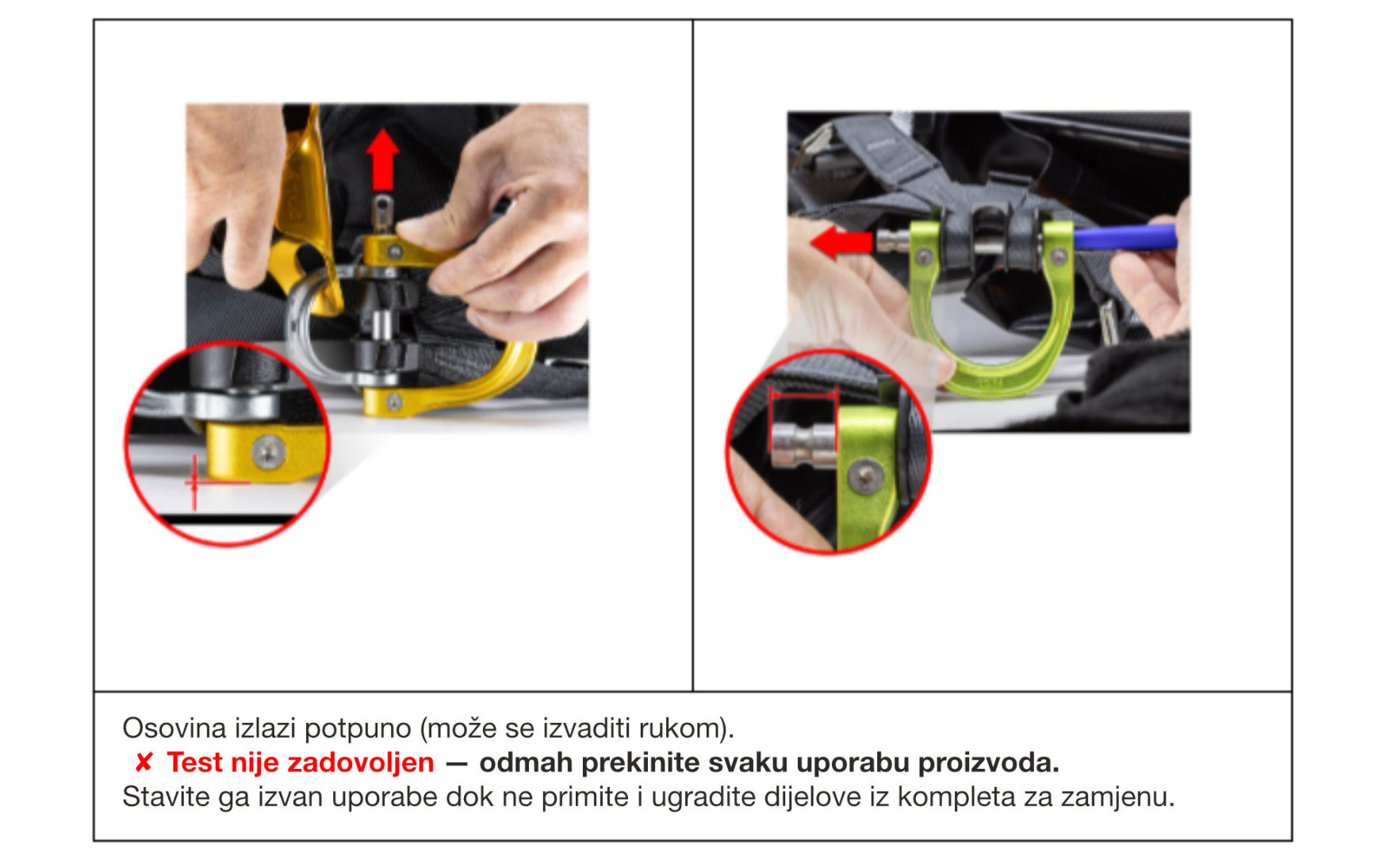 Osovina izlazi potpuno (može se izvaditi rukom).
✘ Test nije zadovoljen — odmah prekinite svaku uporabu proizvoda.
Stavite ga izvan uporabe dok ne primite i ugradite dijelove iz kompleta za zamjenu.